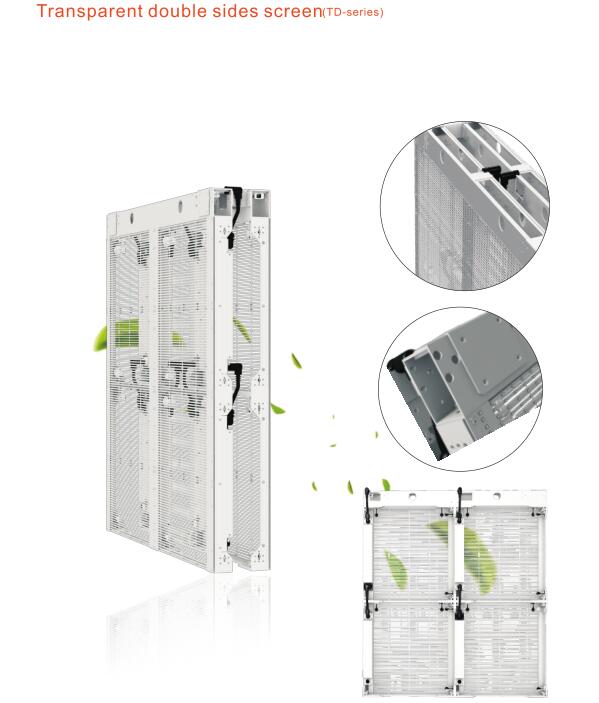 Transparent double sides screen(TD-series)